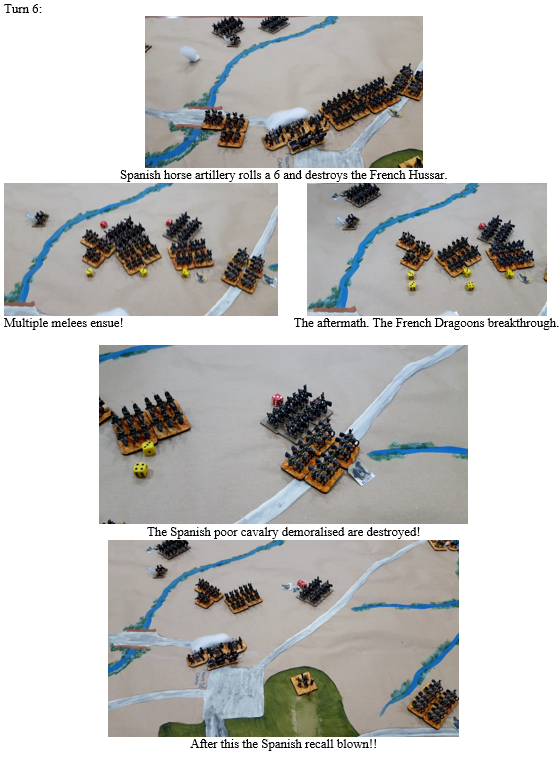 Turn 6:

Spanish horse artillery rolls a 6 and destroys the French Hussar.

Multiple melees ensue!

The aftermath. The French Dragoons breakthrough.

The Spanish poor cavalry demoralised are destroyed!

After this the Spanish recall blown!!