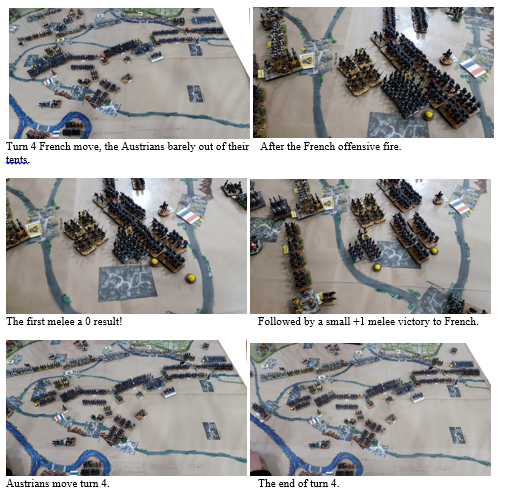 Turn 4 French move, the Austrians barely out of their tents.

After the French offensive fire.

The first melee a 0 result!

Followed by a small +1 melee victory to French.

Austrians move turn 4.

The end of turn 4.